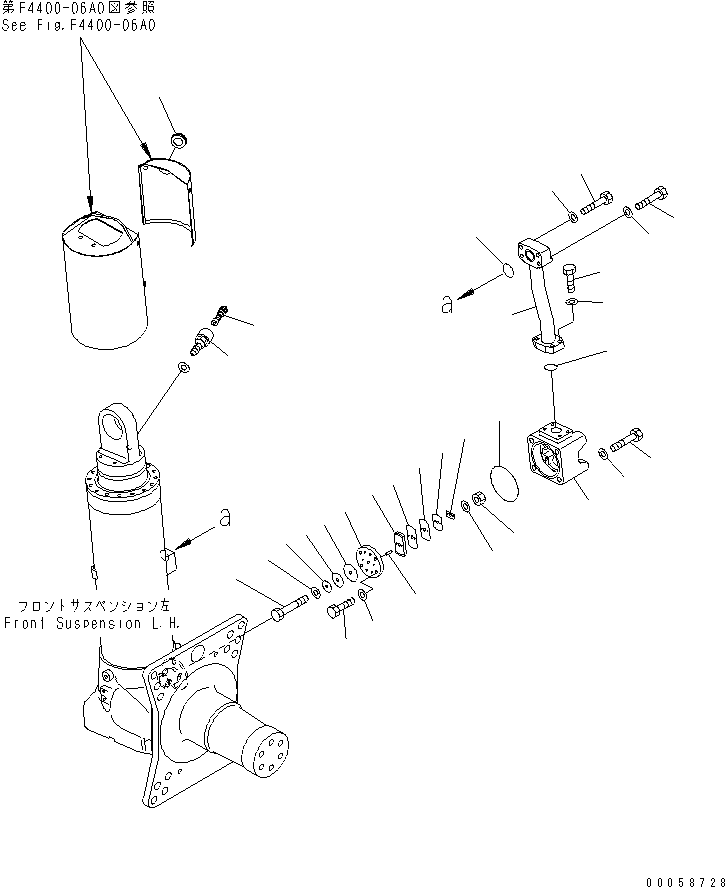 第F4400-06A0図参照
See Fig.F4400-06A0

a

a

フロントサスペンション左
Front Suspension L.H.

00058728