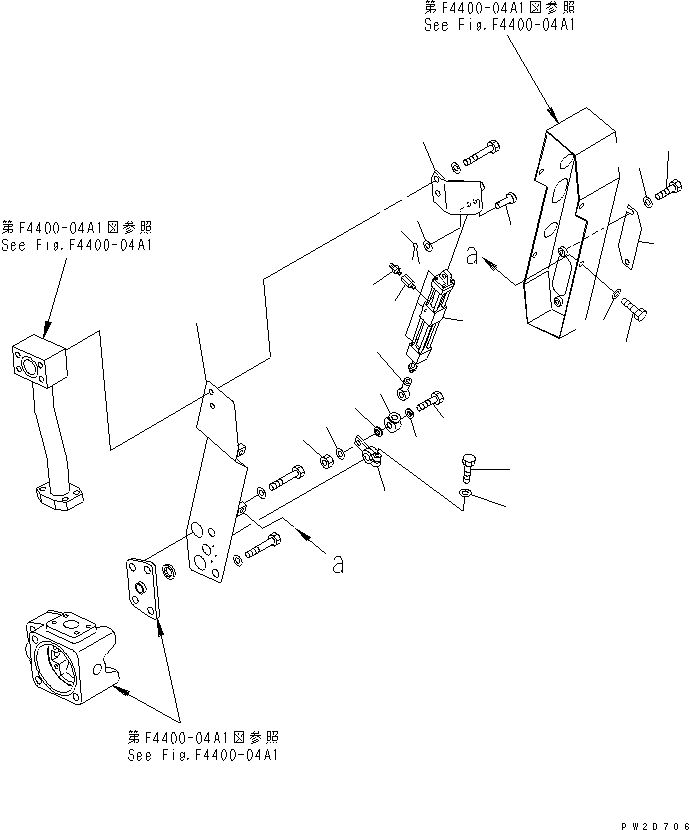 第F4400-04A1図参照
See Fig.F4400-04A1

第F4400-04A1図参照
See Fig.F4400-04A1

a

a

第F4400-04A1図参照
See Fig.F4400-04A1

PW20706