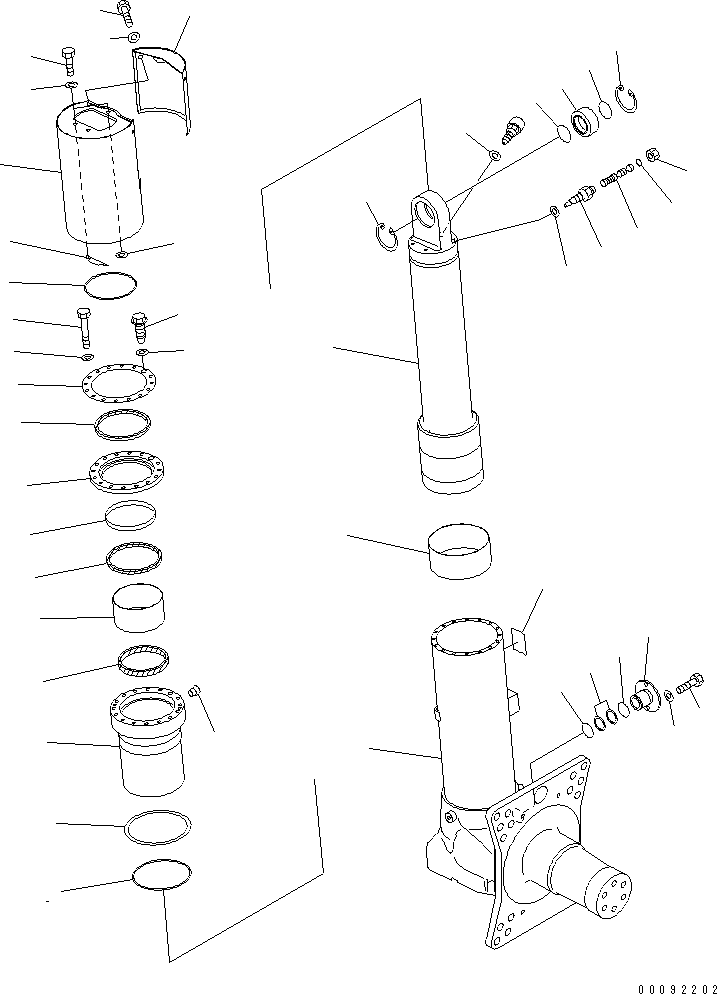 00092202