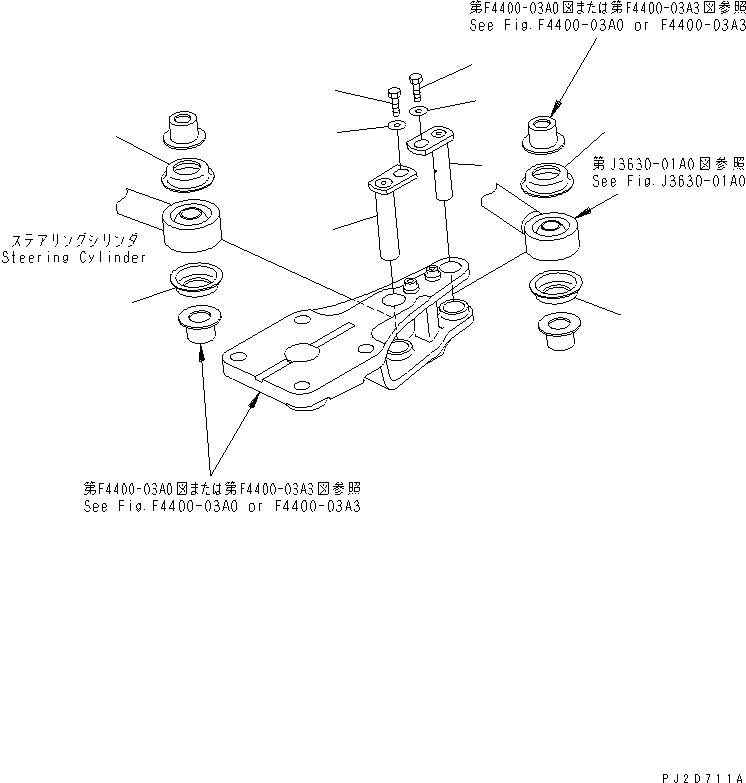 第F4400-03A0図または第F4400-03A3図参照
See Fig.F4400-03A0 or F4400-03A3

第J3630-01A0図参照
See Fig.J3630-01A0

ステアリングシリンダ
Steering Cylinder

第F4400-03A0図または第F4400-03A3図参照
See Fig.F4400-03A0 or F4400-03A3

PJ2D711A