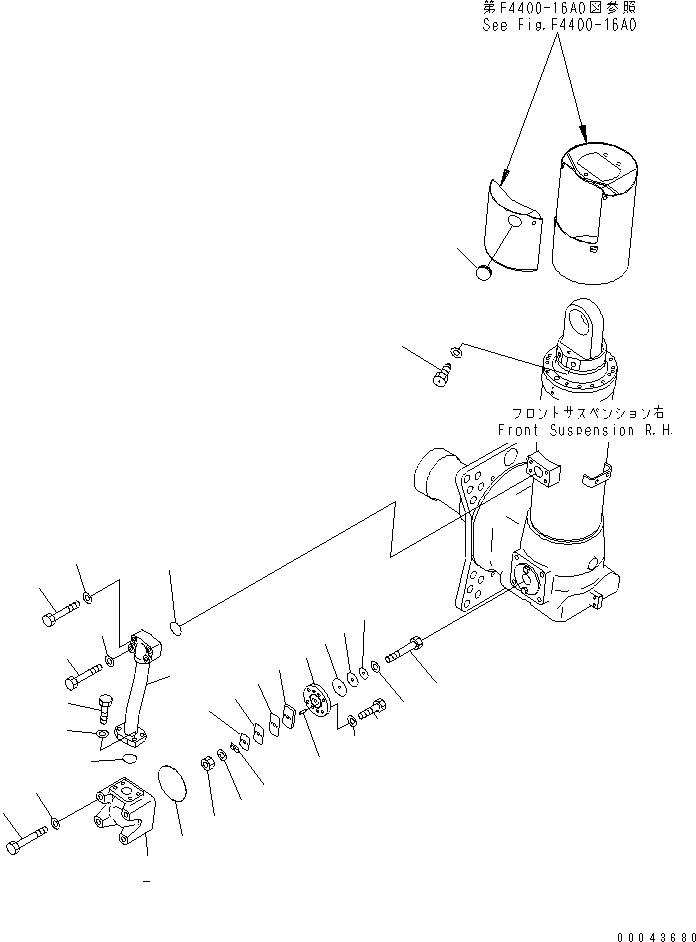 第F4400-16A0図参照
See Fig.F4400-16A0

フロントサスペンション右
Front Suspension R.H.

00043680