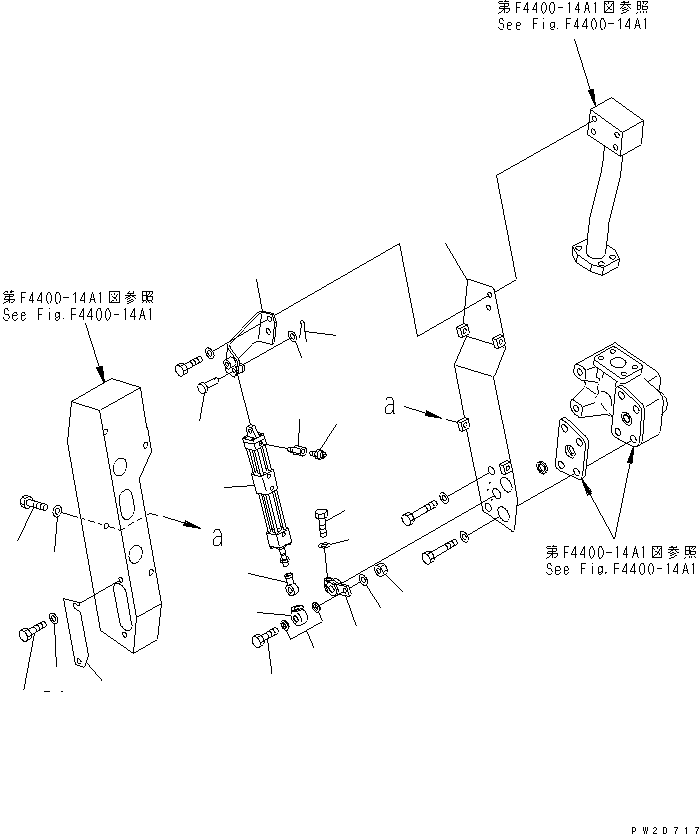 第F4400-14A1図参照
See Fig.F4400-14A1

第F4400-14A1図参照
See Fig.F4400-14A1

a

a

第F4400-14A1図参照
See Fig.F4400-14A1

PW20717