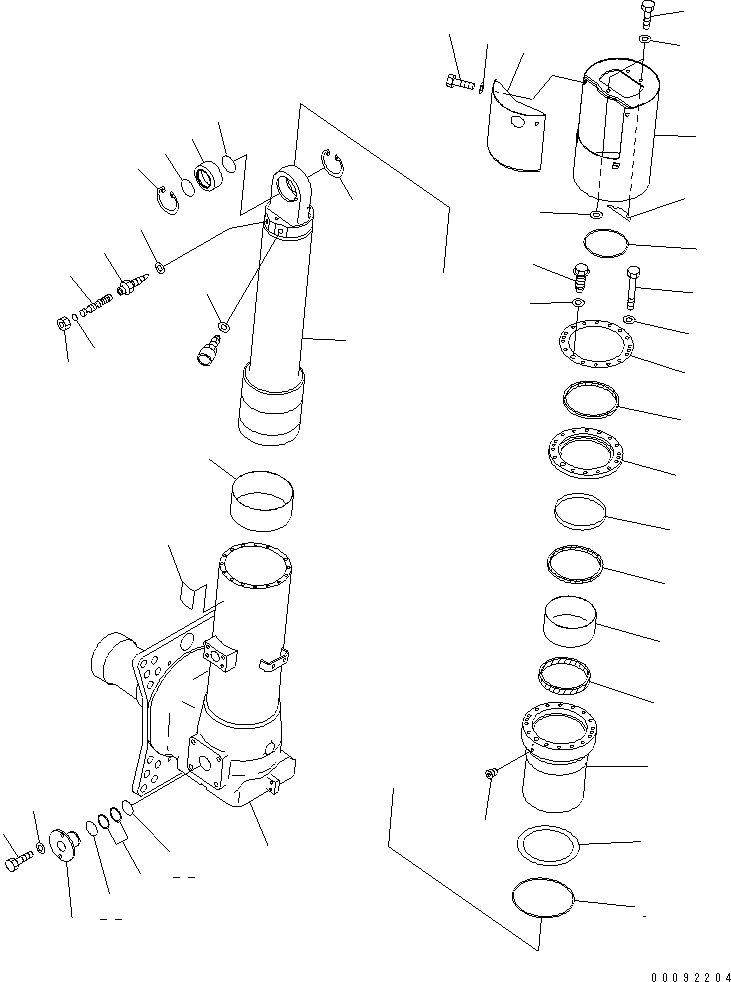 00092204