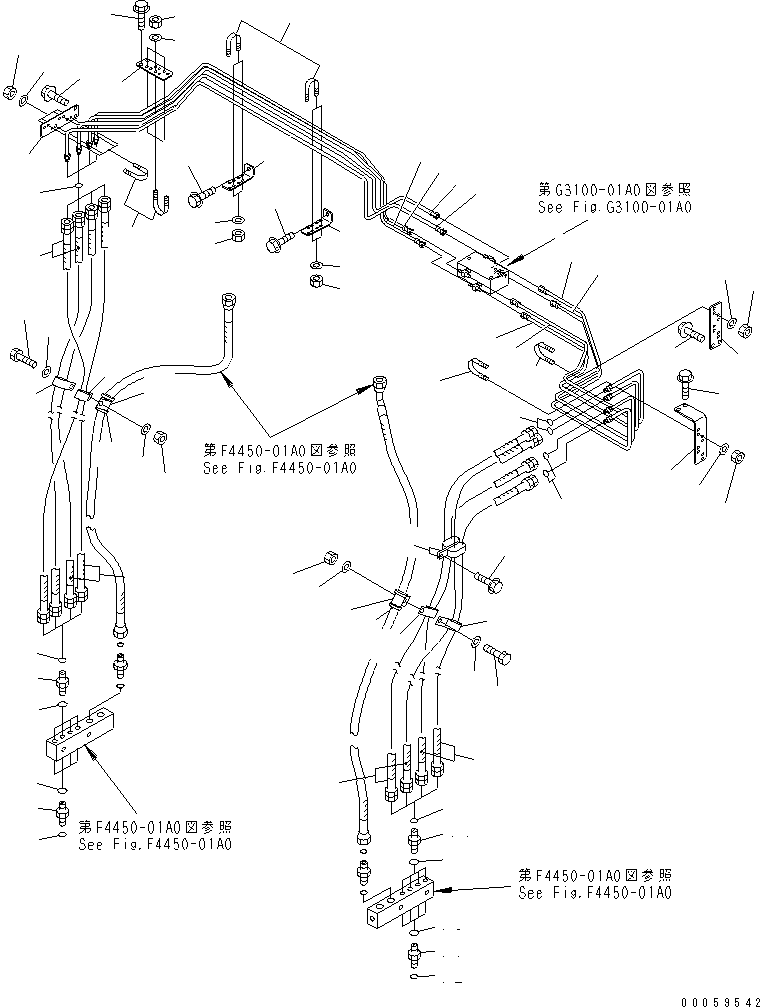 第G3100-01A0図参照
See Fig.G3100-01A0

第F4450-01A0図参照
See Fig.F4450-01A0

第F4450-01A0図参照
See Fig.F4450-01A0

第F4450-01A0図参照
See Fig.F4450-01A0

00059542