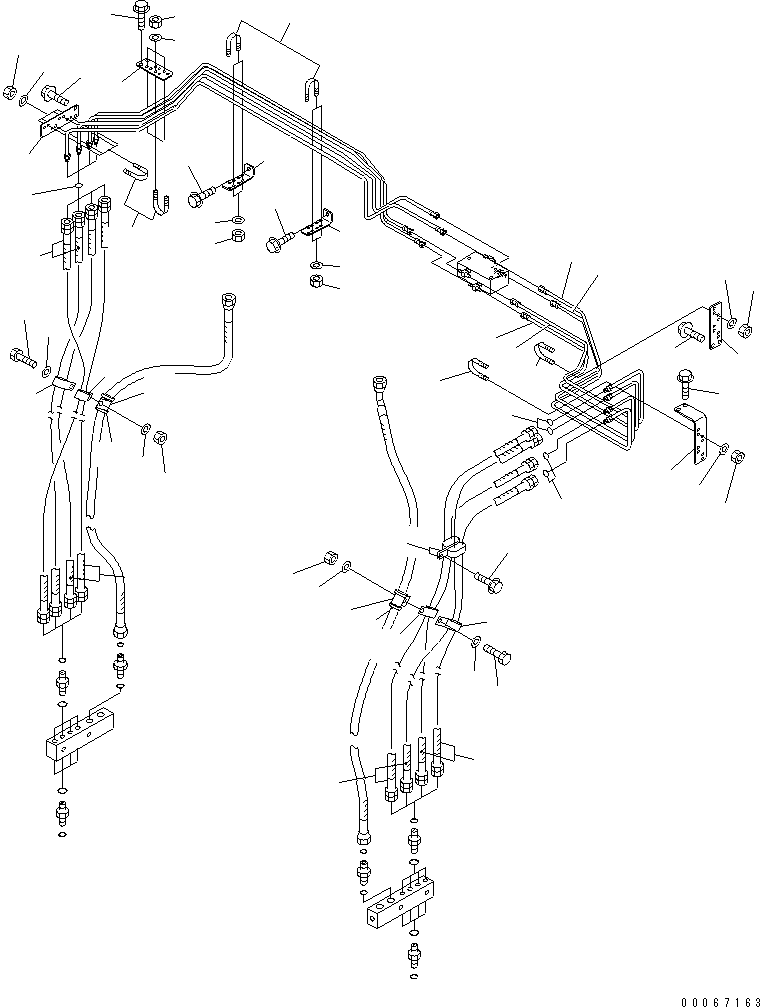 00067163