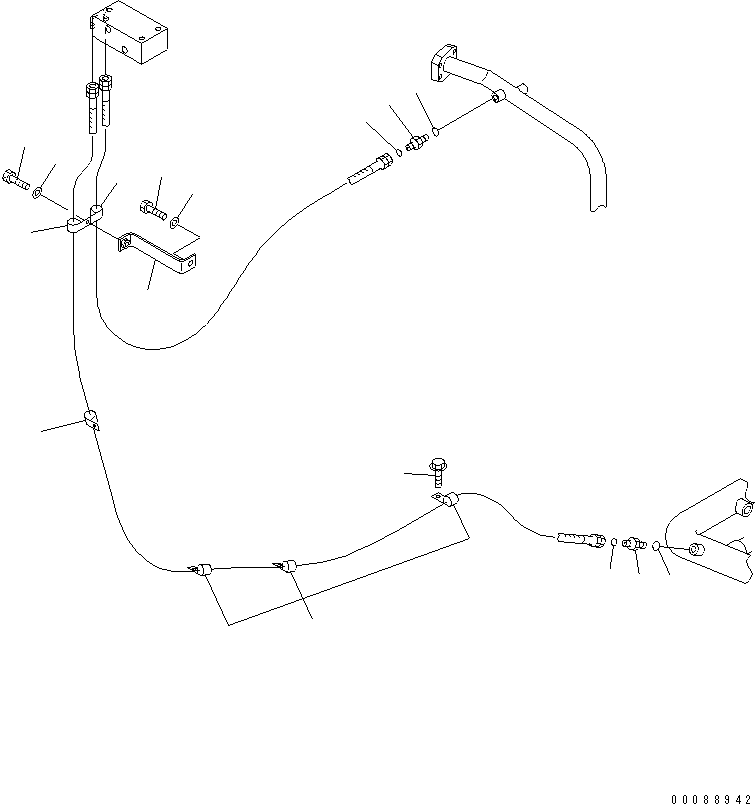 00088942