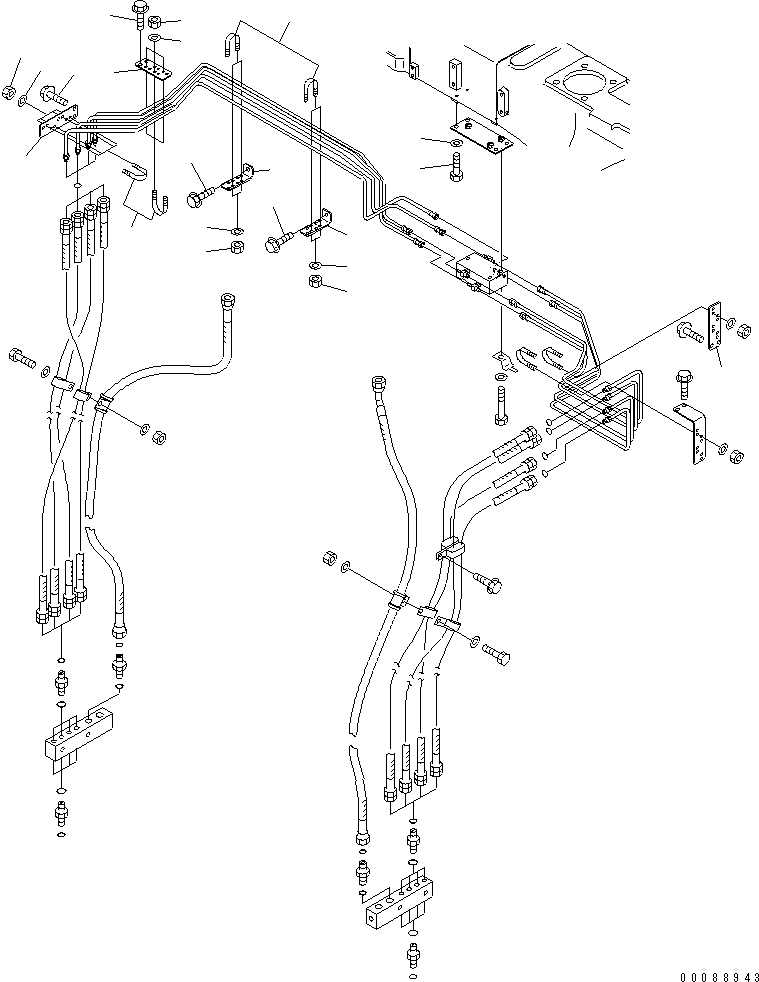 00088943