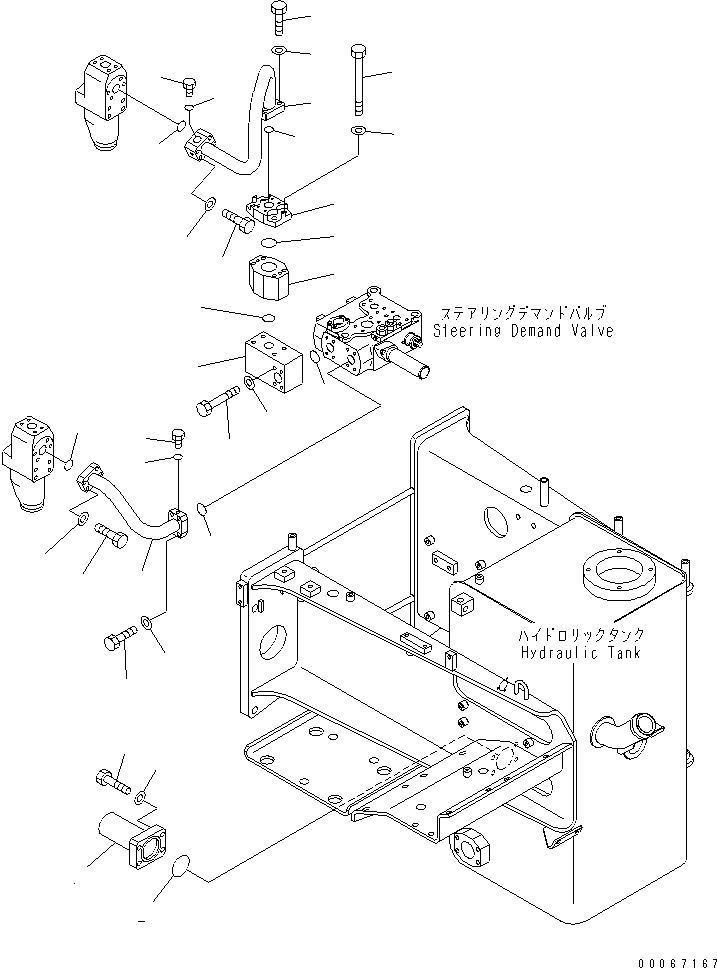 ステアリングデマンドバルブ
Steering Demand Valve

ハイドロリックタンク
Hydraulic Tank

00067167