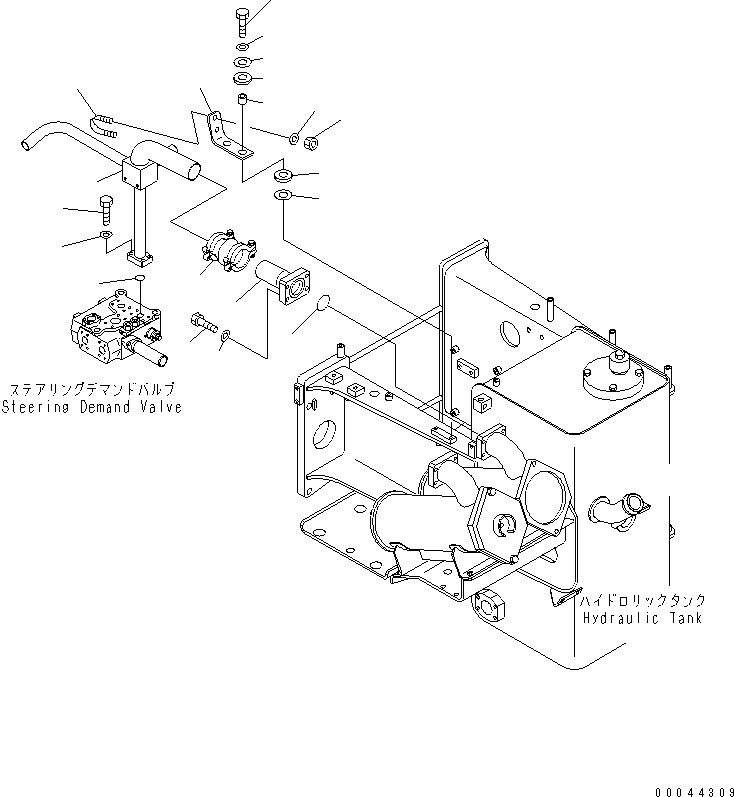 ステアリングデマンドバルブ
Steering Demand Valve

ハイドロリックタンク
Hydraulic Tank

00044309