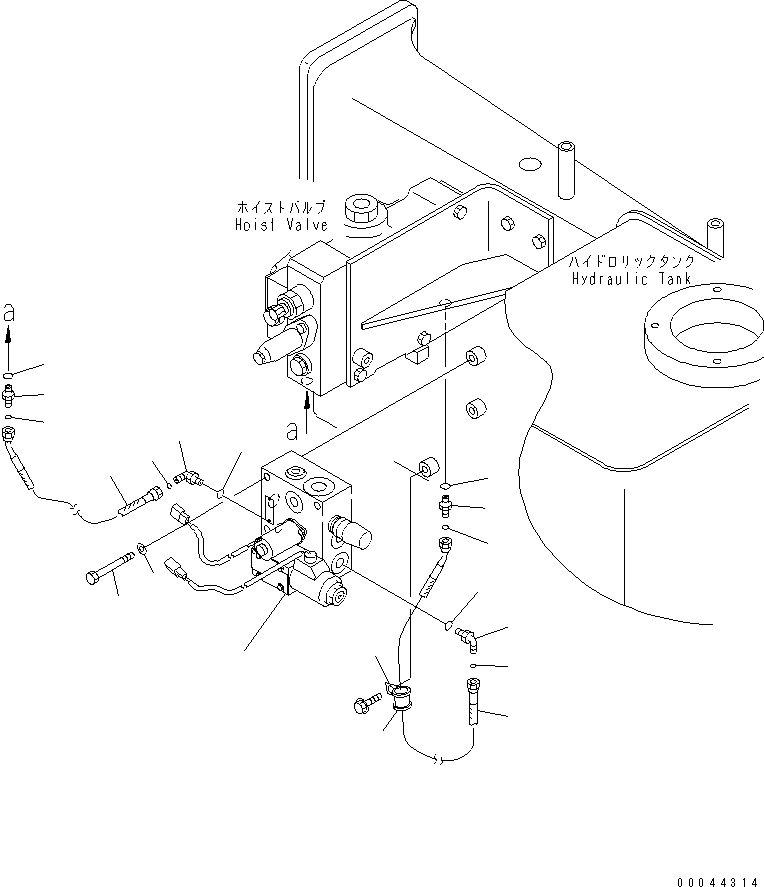 ホイストバルブ
Hoist Valve

ハイドロリックタンク
Hydraulic Tank

a

a

00044314