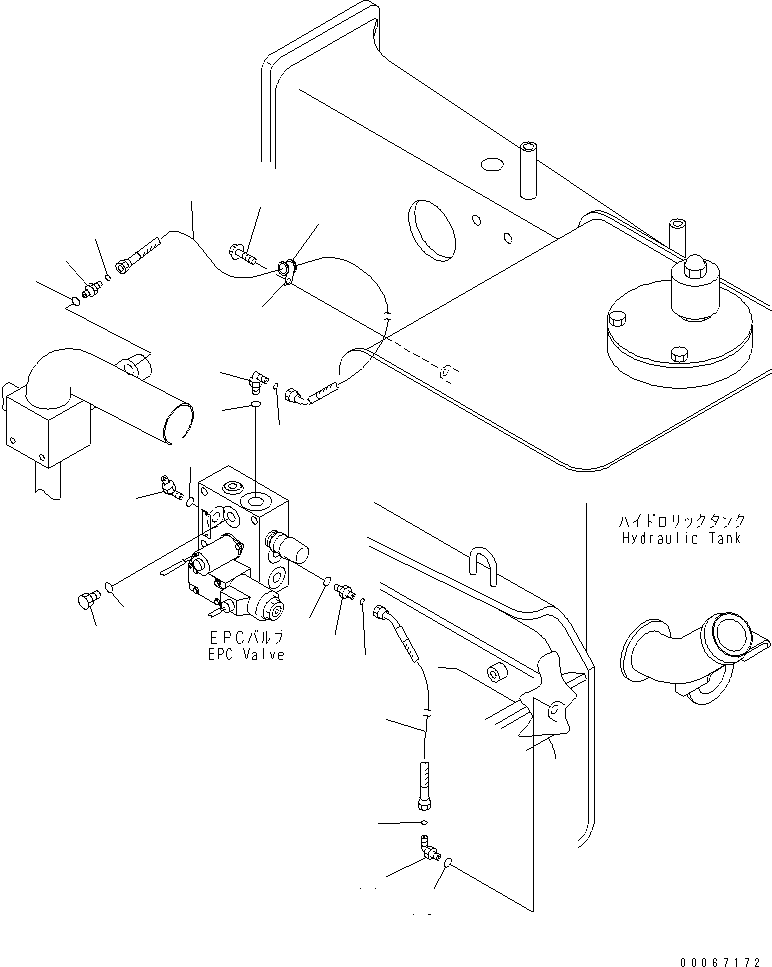 ハイドロリックタンク
Hydraulic Tank

EPCバルブ
EPC Valve

00067172