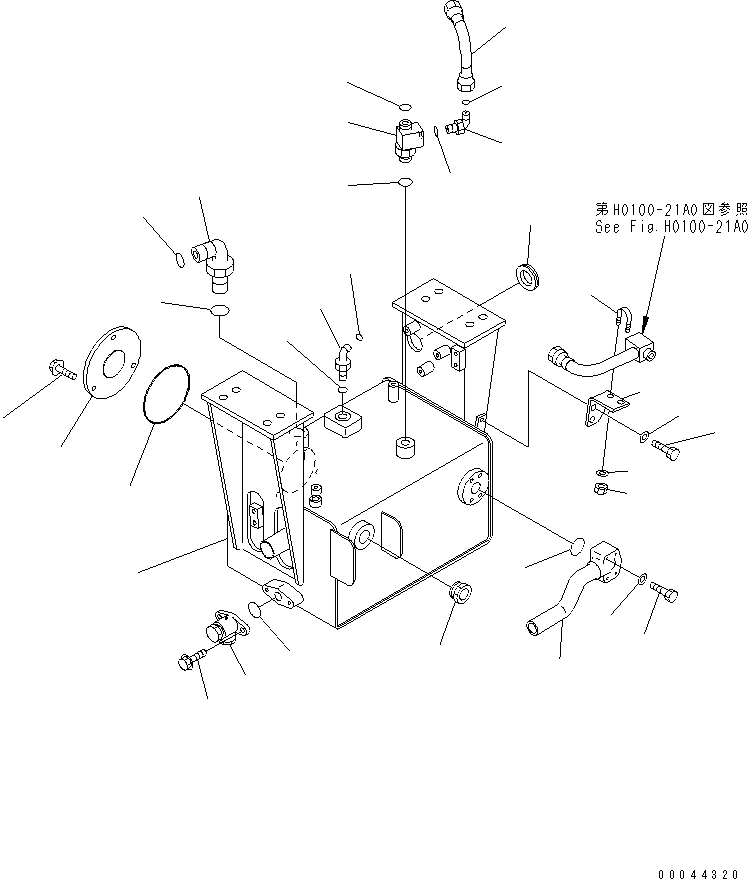 第H0100-21A0図参照
See Fig.H0100-21A0

00044320