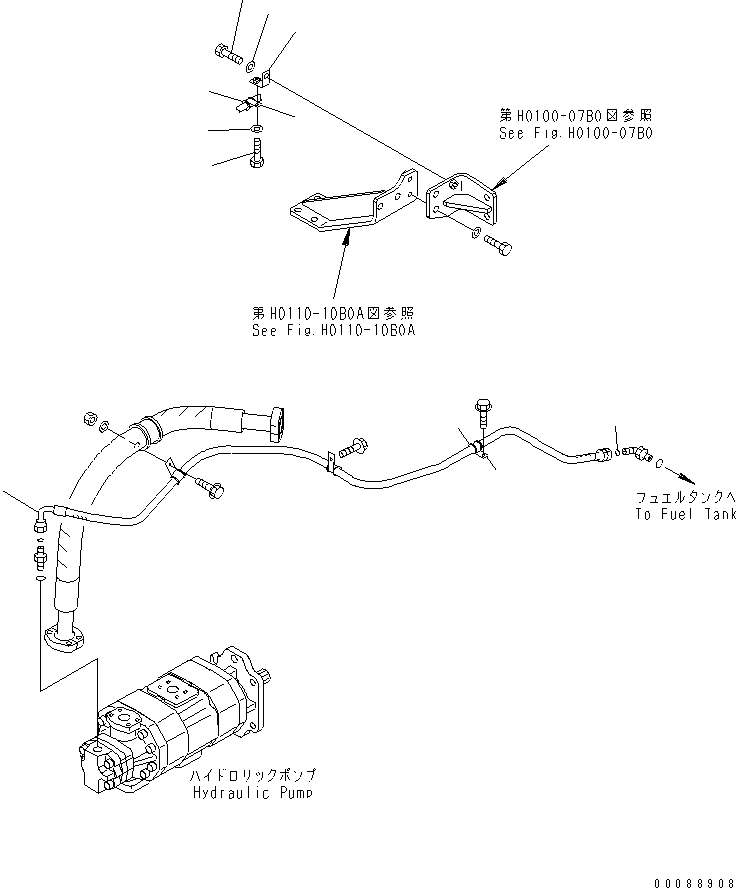 第H0100-07B0図参照
See Fig.H0100-07B0

第H0110-10B0A図参照
See Fig.H0110-10B0A

フュエルタンクへ
To Fuel Tank

ハイドロリックポンプ
Hydraulic Pump

00088908