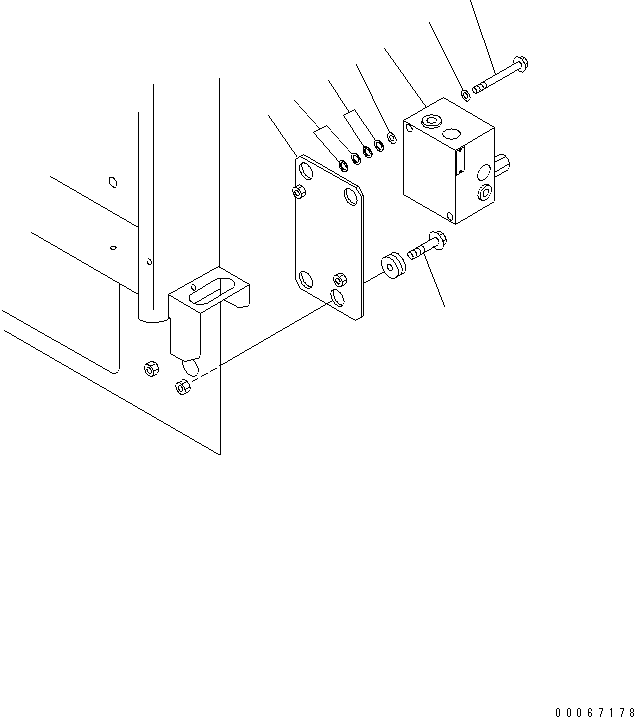 00067178