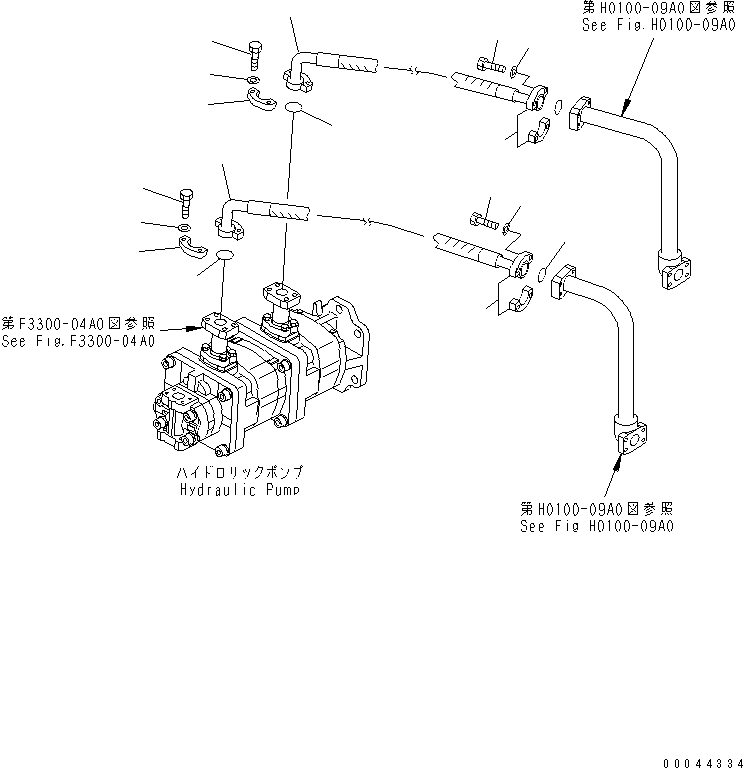 第H0100-09A0図参照
See Fig.H0100-09A0

第F3300-04A0図参照
See Fig.F3300-04A0

ハイドロリックポンプ
Hydraulic Pump

第H0100-09A0図参照
See Fig H0100-09A0

00044334