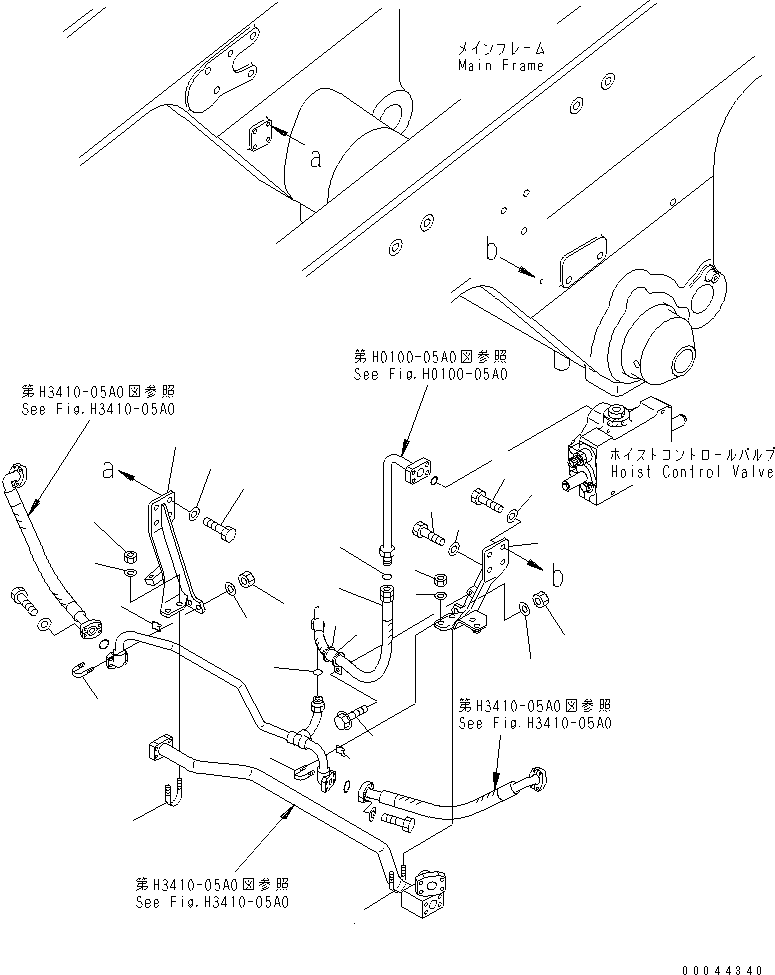 メインフレーム
Main Frame

a

b

第H0100-05A0図参照
See Fig.H0100-05A0

第H3410-05A0図参照
See Fig.H3410-05A0

a

ホイストコントロールバルブ
Hoist Control Valve

b

第H3410-05A0図参照
See Fig.H3410-05A0

第H3410-05A0図参照
See Fig.H3410-05A0

00044340