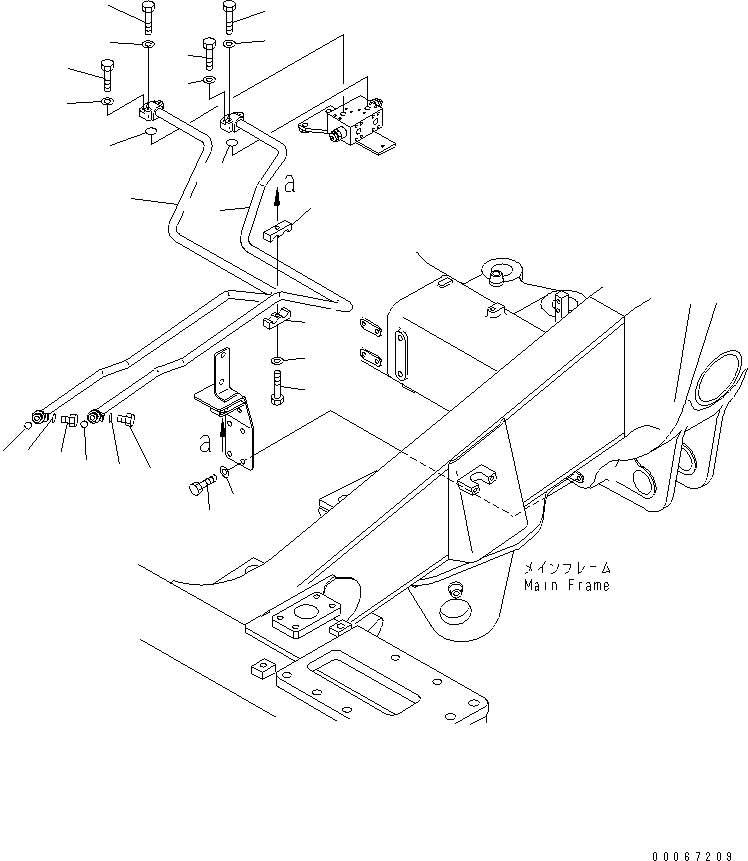 a

a

メインフレーム
Main Frame

00067209