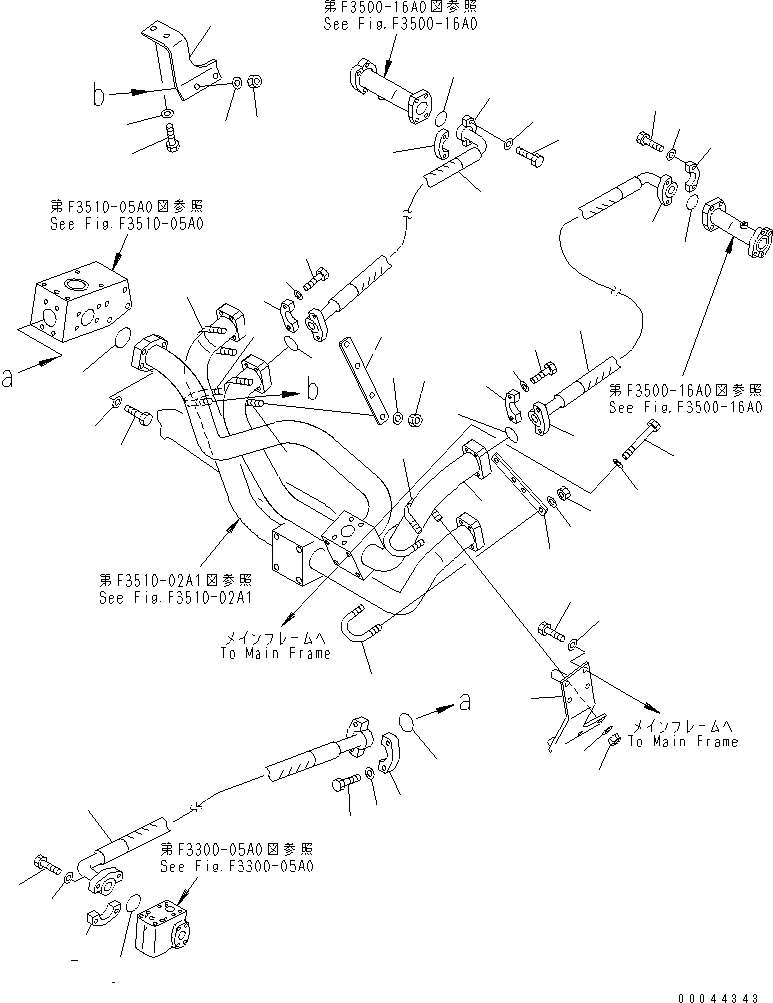 第F3500-16A0図参照
See Fig.F3500-16A0

b

第F3510-05A0図参照
See Fig.F3510-05A0

a

b

第F3500-16A0図参照
See Fig.F3500-16A0

第F3510-02A1図参照
See Fig.F3510-02A1

メインフレームへ
To Main Frame

a

メインフレームへ
To Main Frame

第F3300-05A0図参照
See Fig.F3300-05A0

00044343