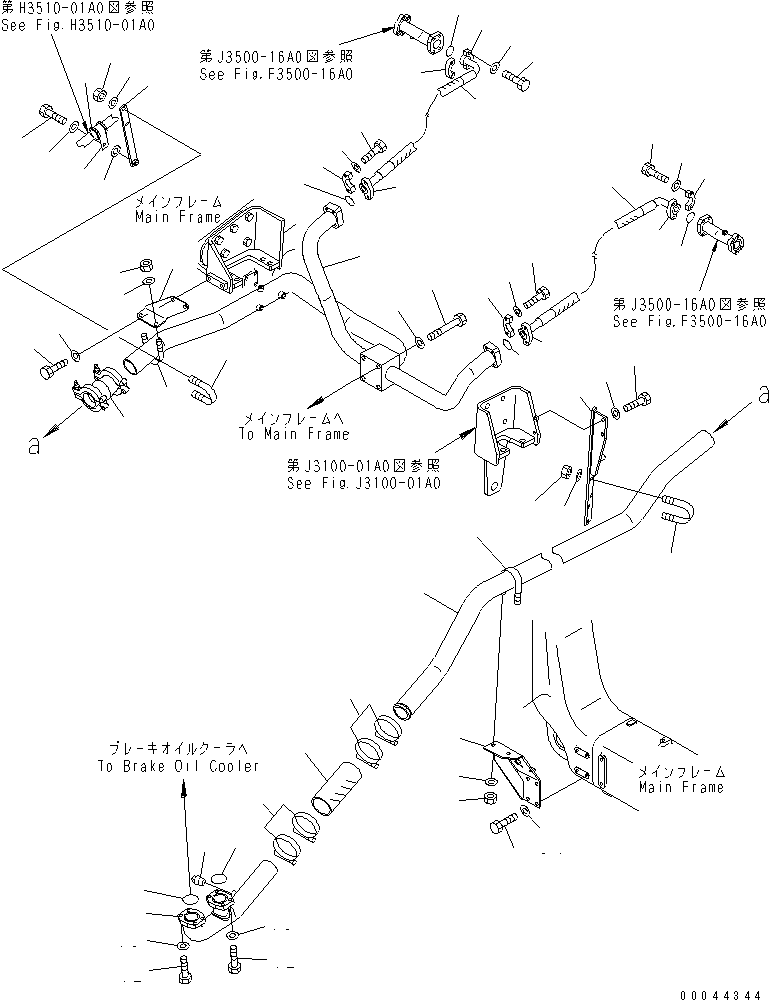 第H3510-01A0図参照
See Fig.H3510-01A0

第J3500-16A0図参照
See Fig.F3500-16A0

メインフレーム
Main Frame

第J3500-16A0図参照
See Fig.F3500-16A0

a

メインフレームへ
To Main Frame

a

第J3100-01A0図参照
See Fig.J3100-01A0

ブレーキオイルクーラへ
To Brake Oil Cooler

メインフレーム
Main Frame

00044344