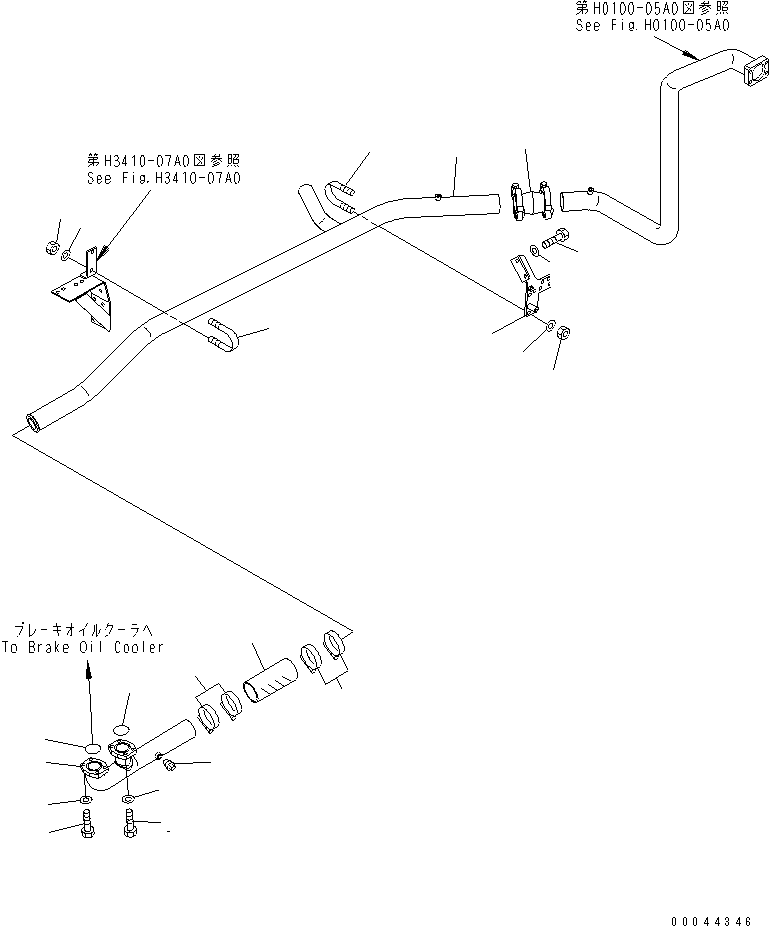 第H0100-05A0図参照
See Fig.H0100-05A0

第H3410-07A0図参照
See Fig.H3410-07A0

ブレーキオイルクーラへ
To Brake Oil Cooler

00044346