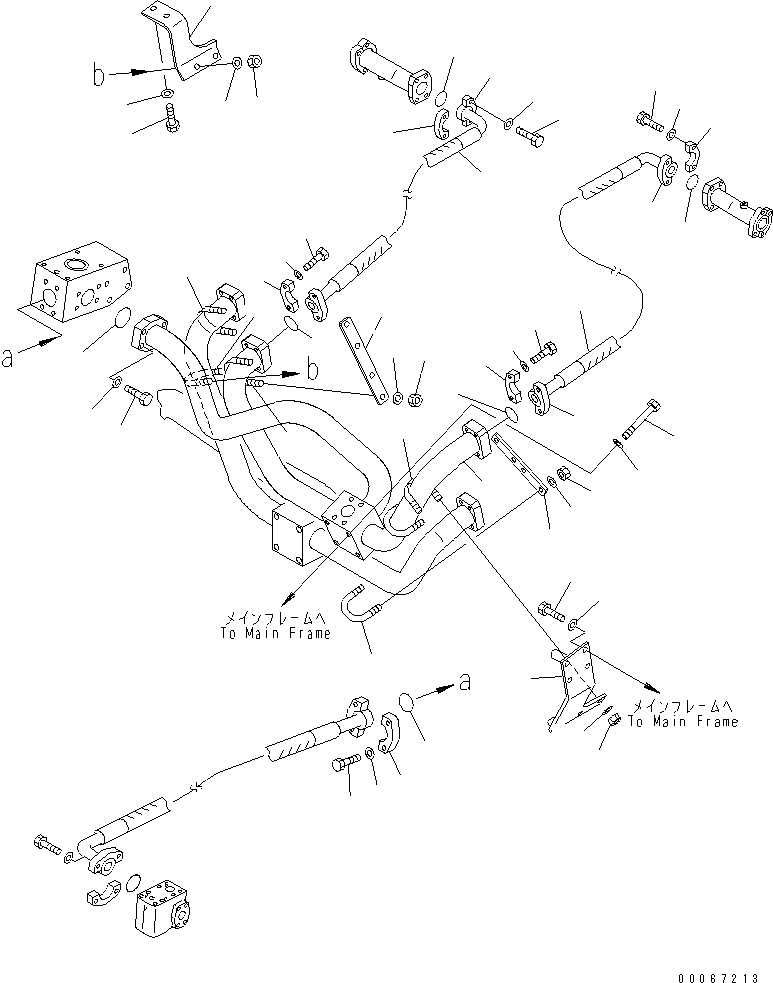 b

a

b

メインフレームへ
To Main Frame

a

メインフレームへ
To Main Frame

00067213