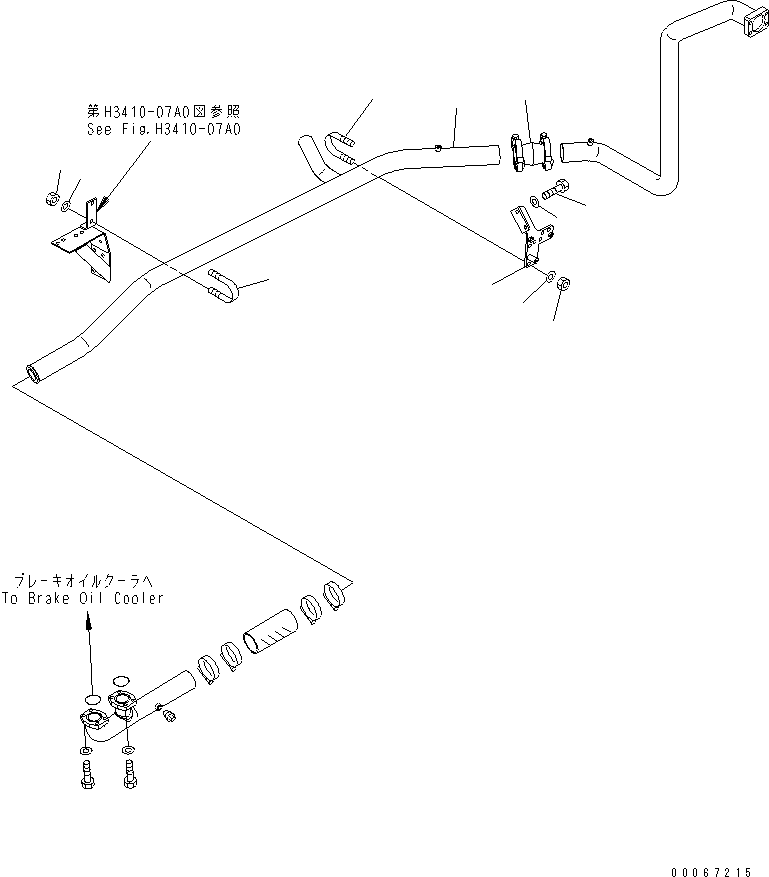 第H3410-07A0図参照
See Fig.H3410-07A0

ブレーキオイルクーラへ
To Brake Oil Cooler

00067215