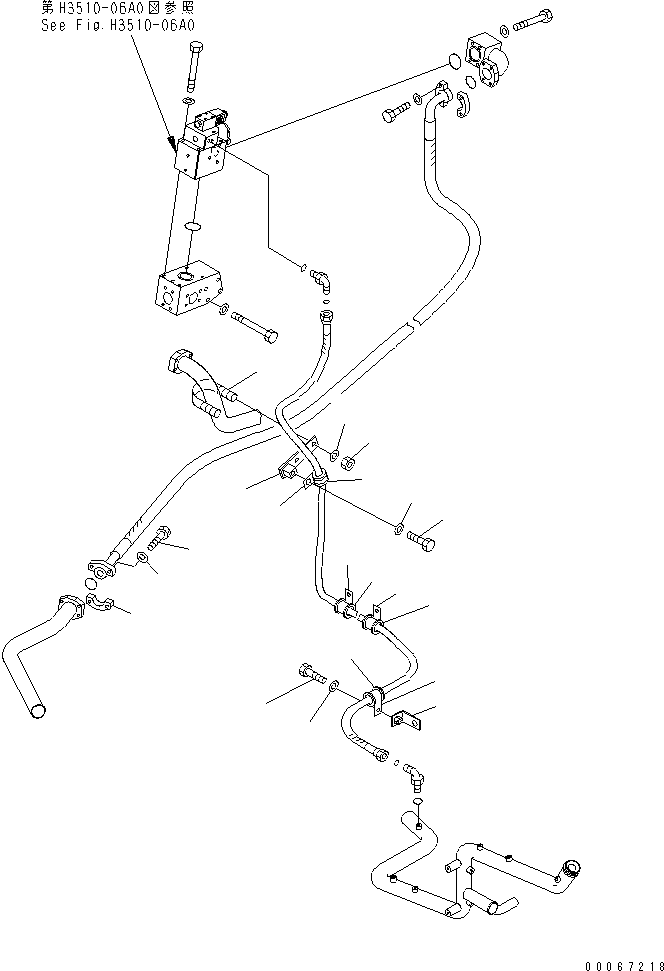 第H3510-06A0図参照
See Fig.H3510-06A0

00067218