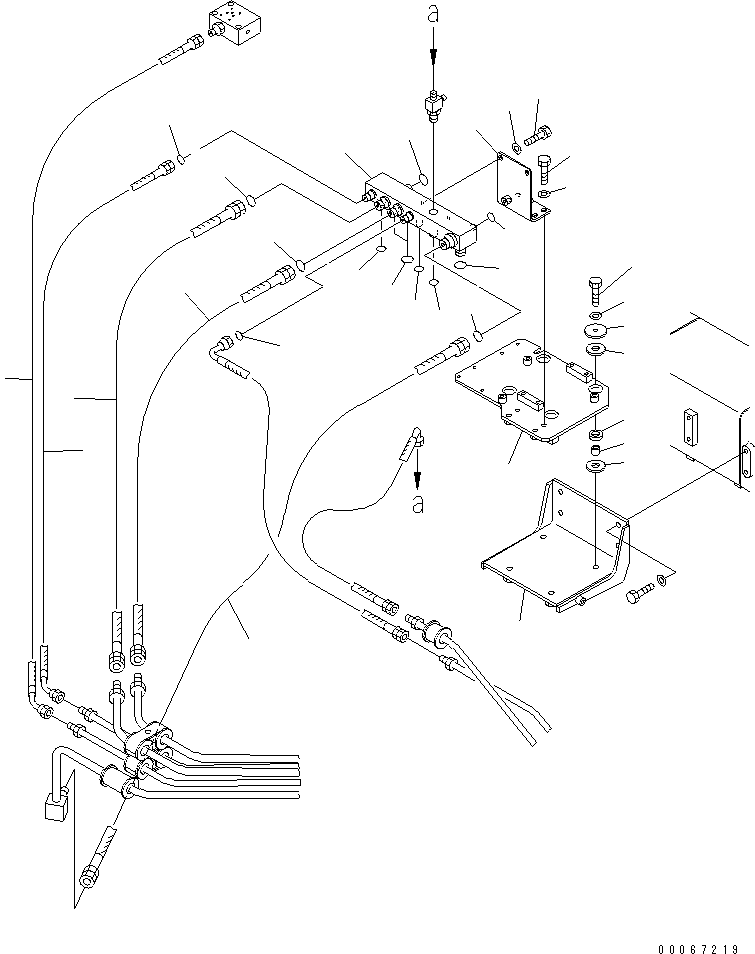 a
a
00067219