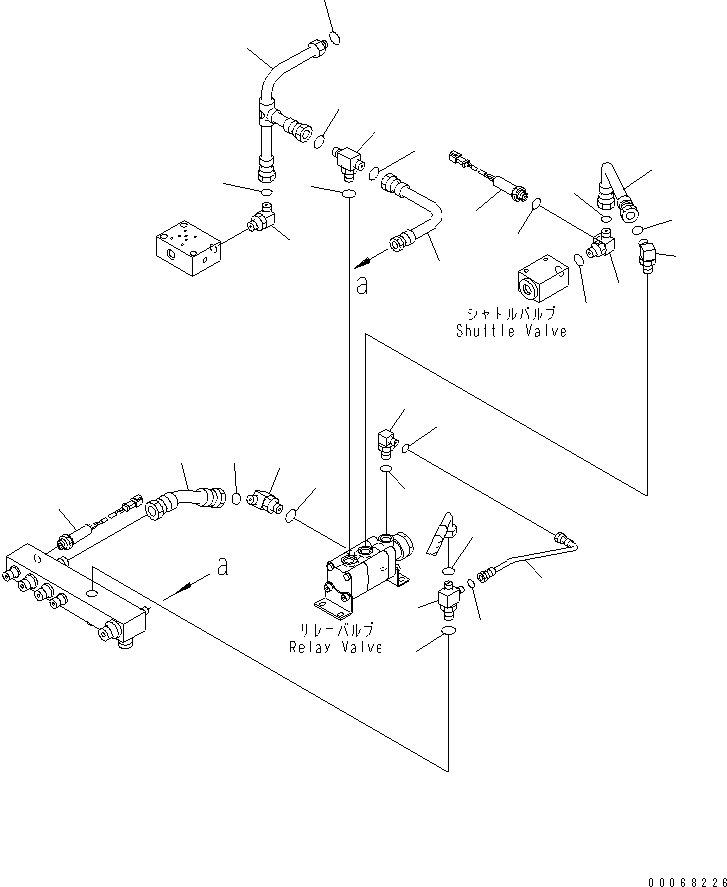 a

シャトルバルブ
Shuttle Valve

a

リレーバルブ
Relay Valve

00068226