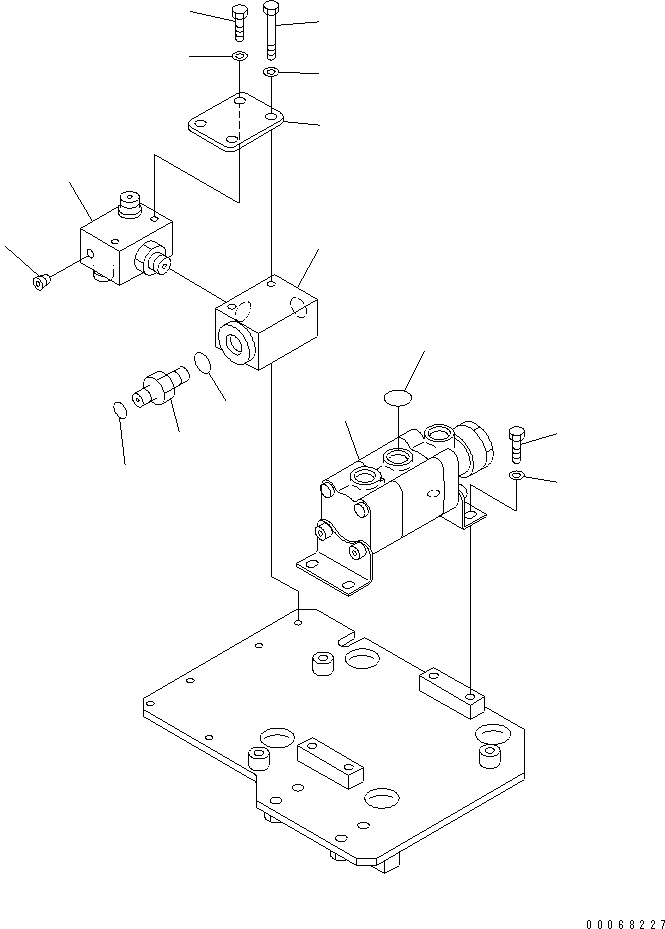 00068227