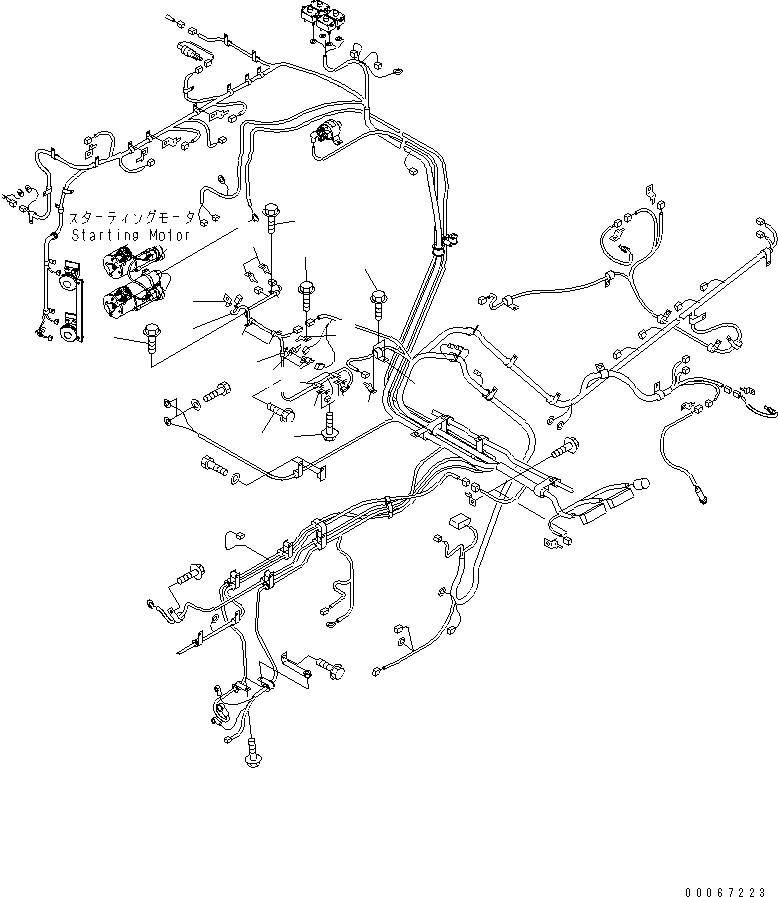 スターティングモータ
Starting Motor

00067223