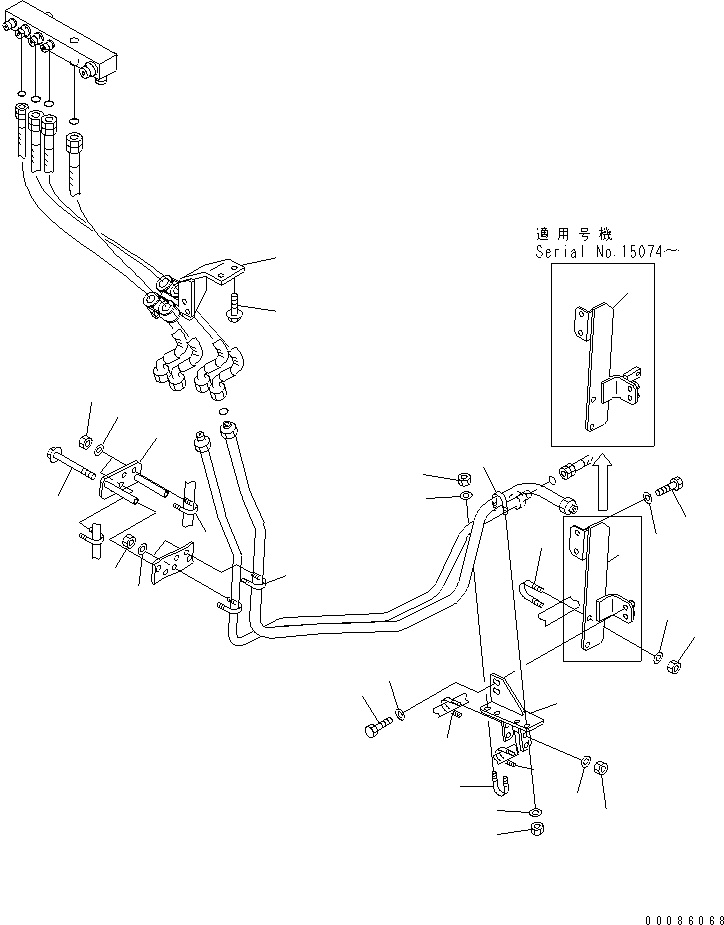 適用号機
Serial No.15074~

00086068