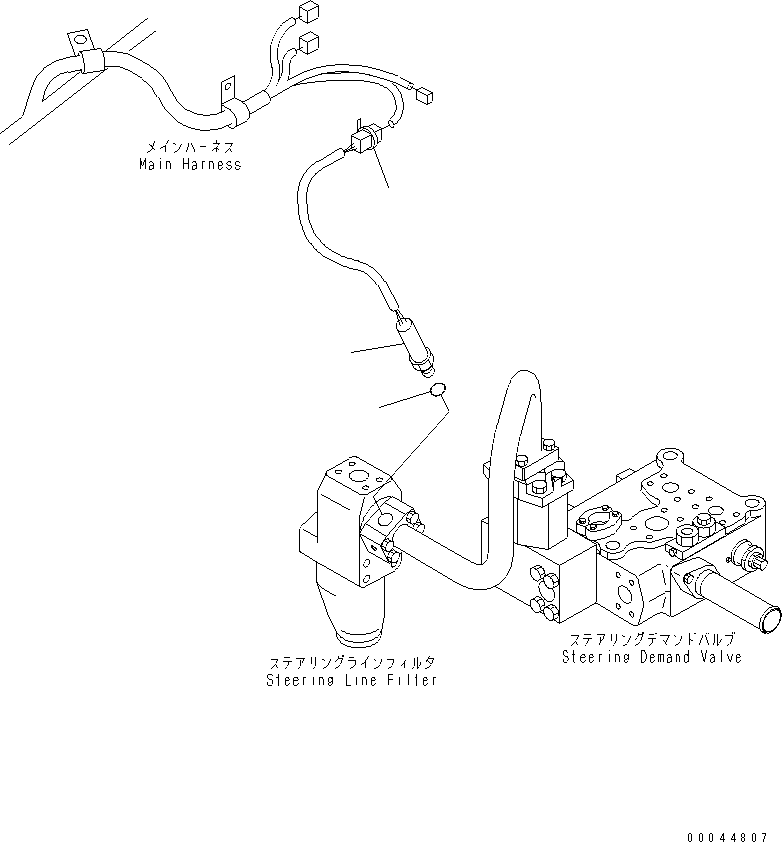 メインハーネス
Main Harness

ステアリングラインフィルタ
Steering Line Filter

ステアリングデマンドバルブ
Steering Demand Valve

00044807