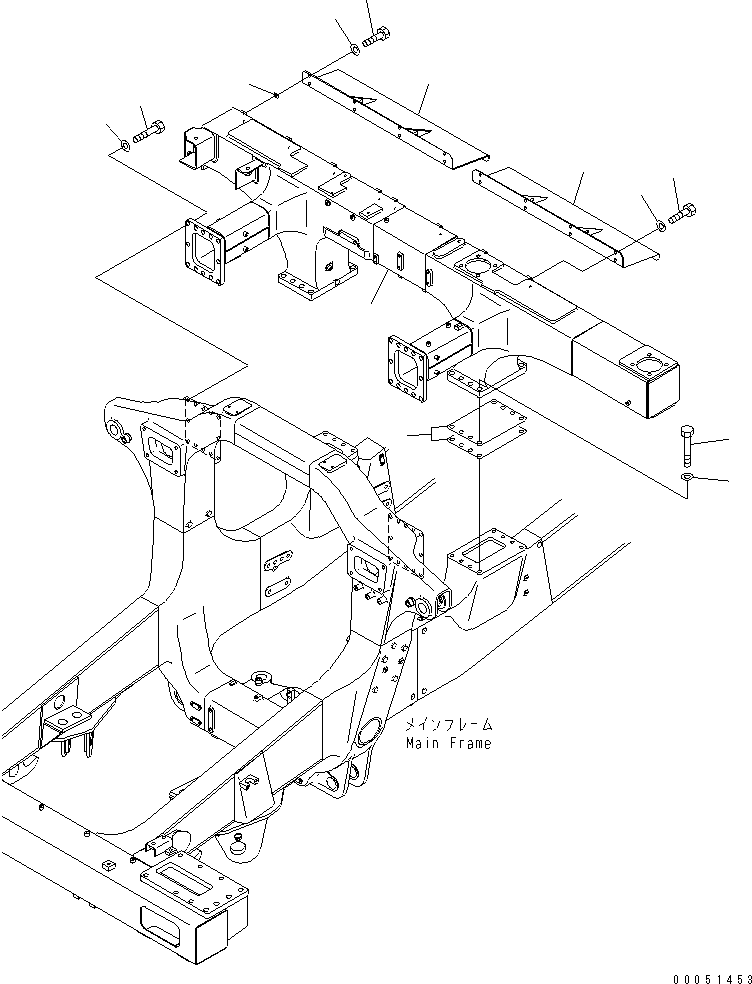 メインフレーム
Main Frame

00051453