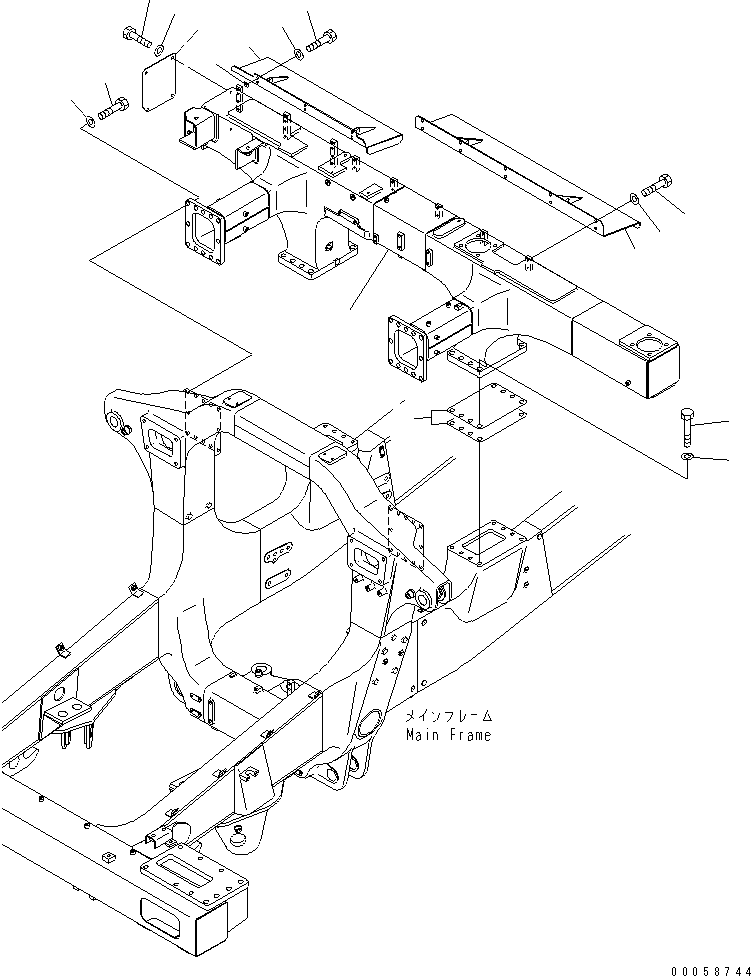 メインフレーム
Main Frame

00058744