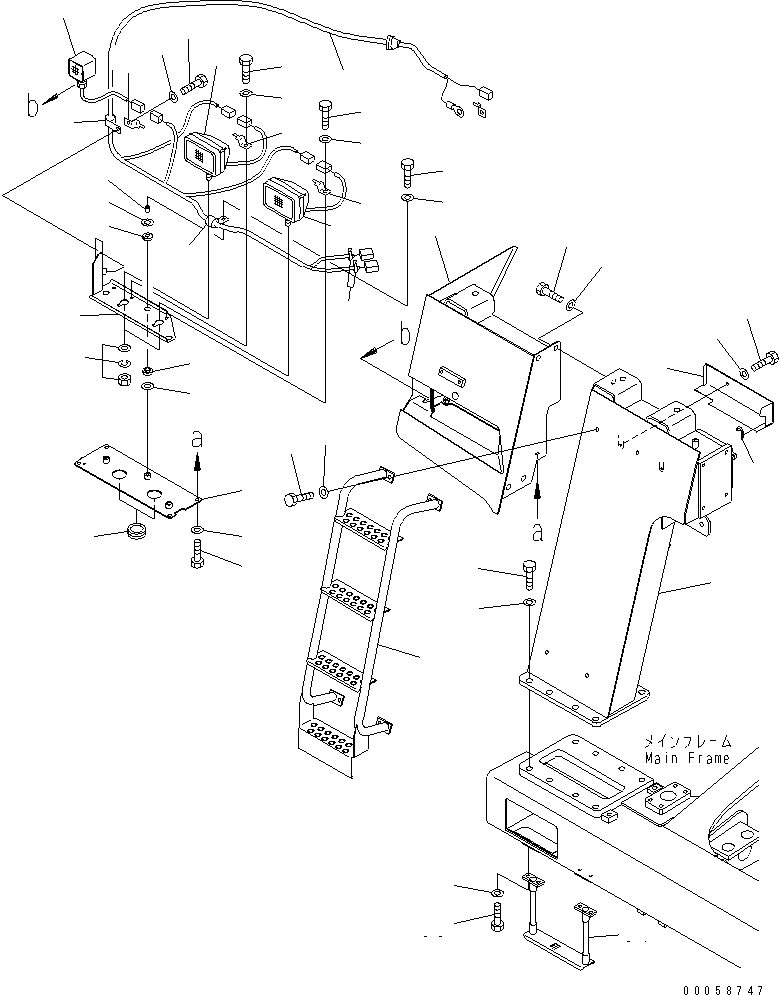 b

b

a

a

メインフレーム
Main Frame

00058747