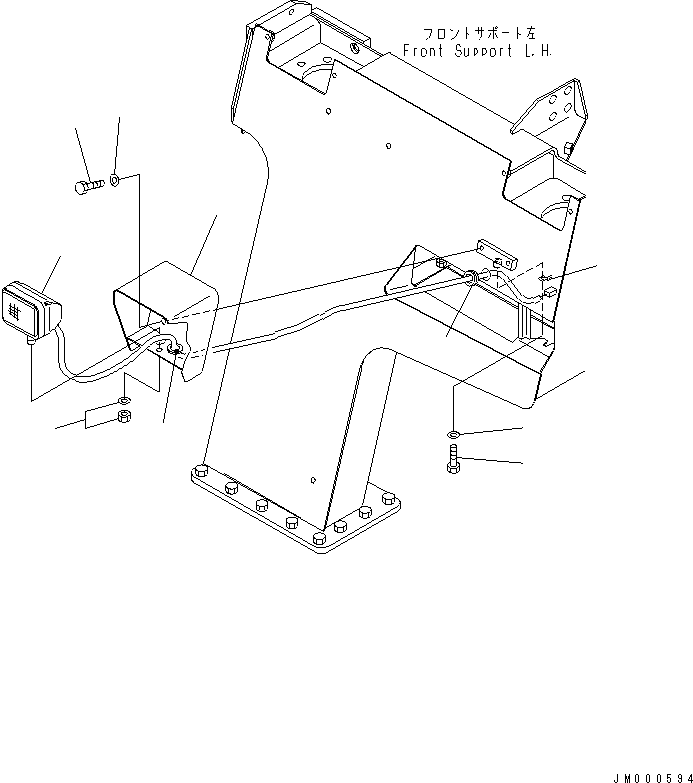 フロントサポート左
Front Support L.H.

JM000594