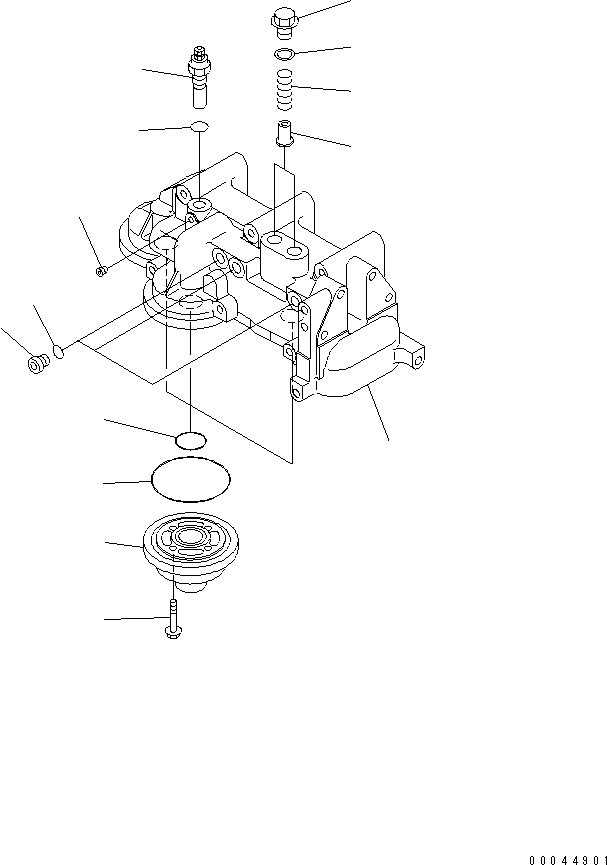 00044901