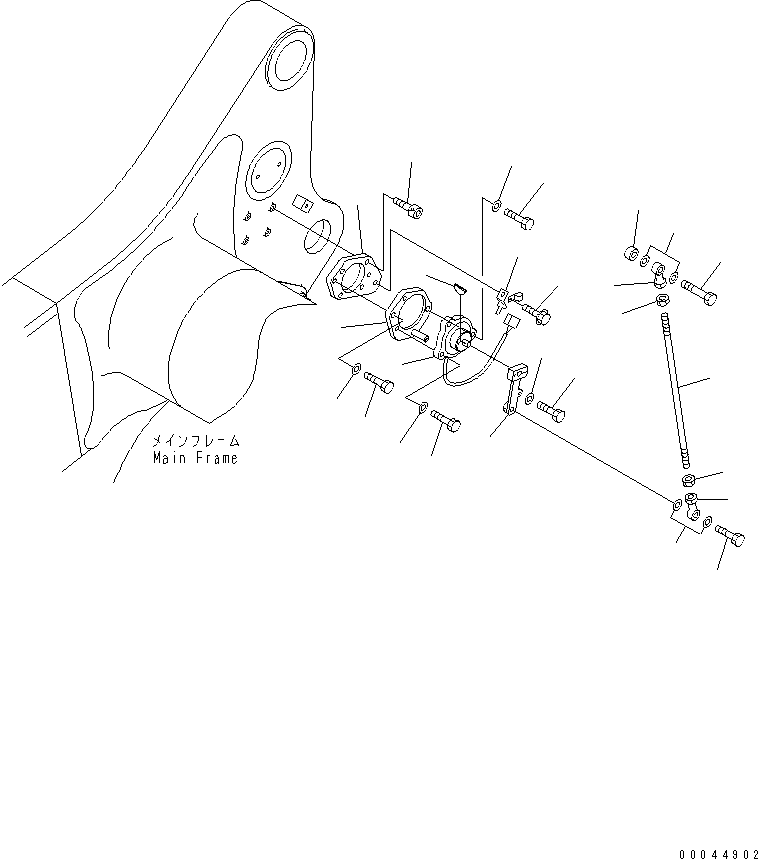 メインフレーム
Main Frame

00044902