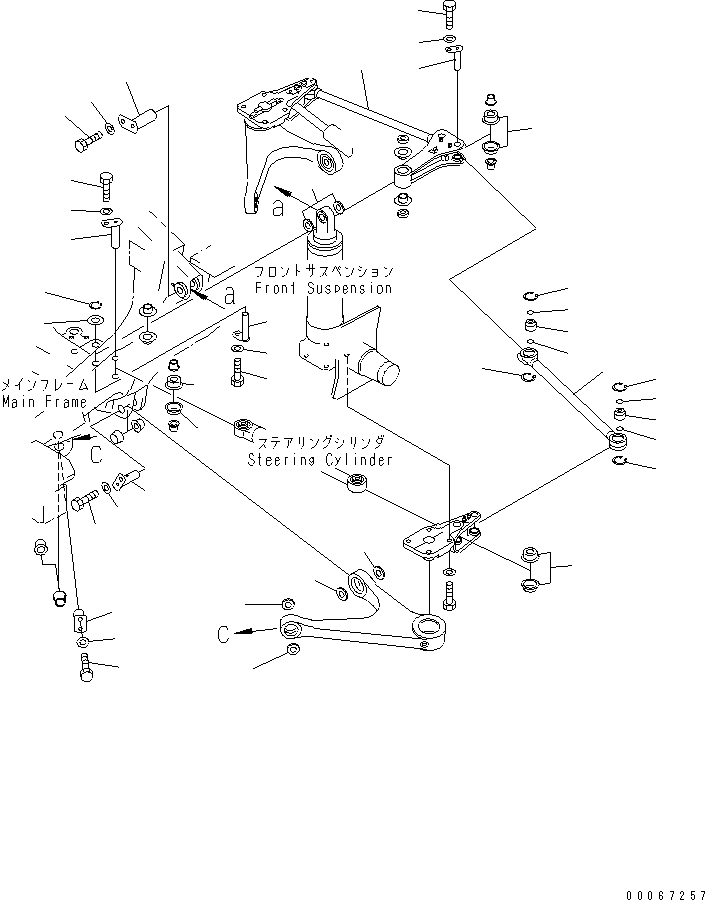 a

フロントサスペンション
Front Suspension

a

メインフレーム
Main Frame

C

ステアリングシリンダ
Steering Cylinder

C

00067257