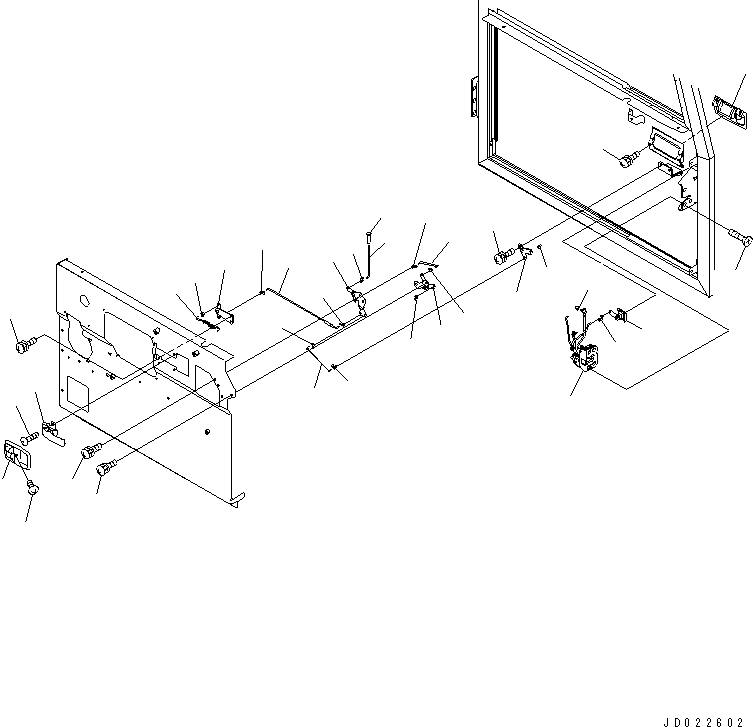 JD022602