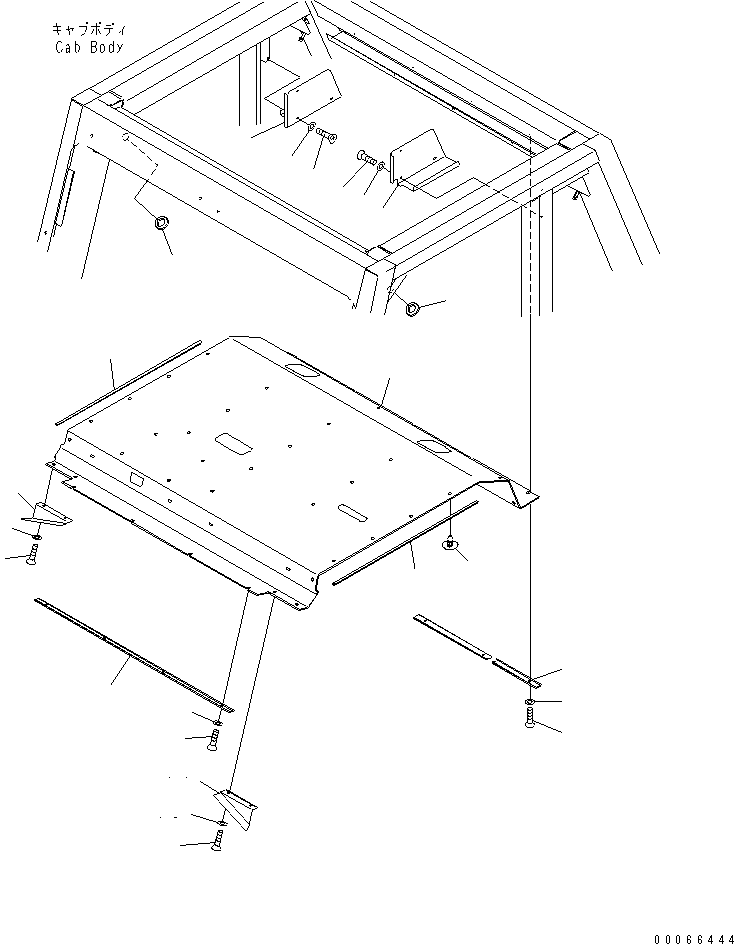 キャブボディ
Cab Body

00066444