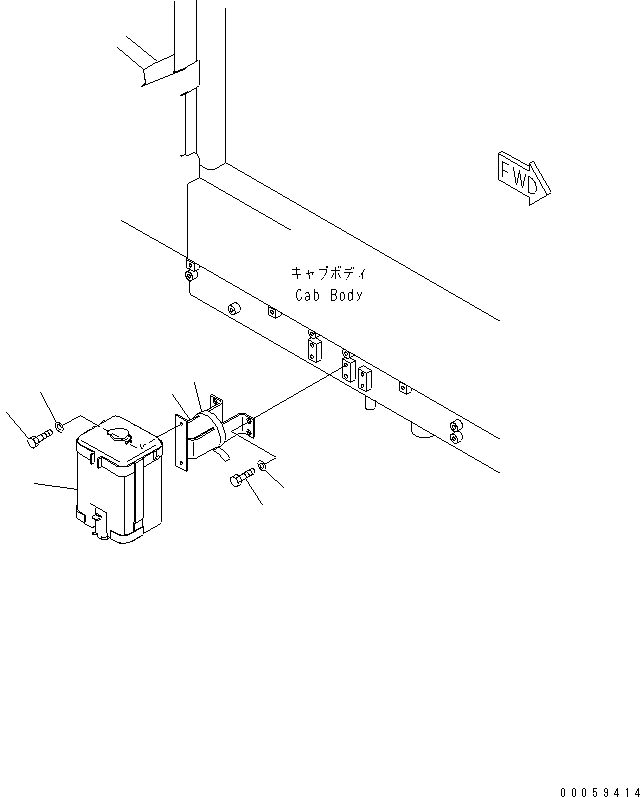 FWD

キャブボディ
Cab Body

00059414