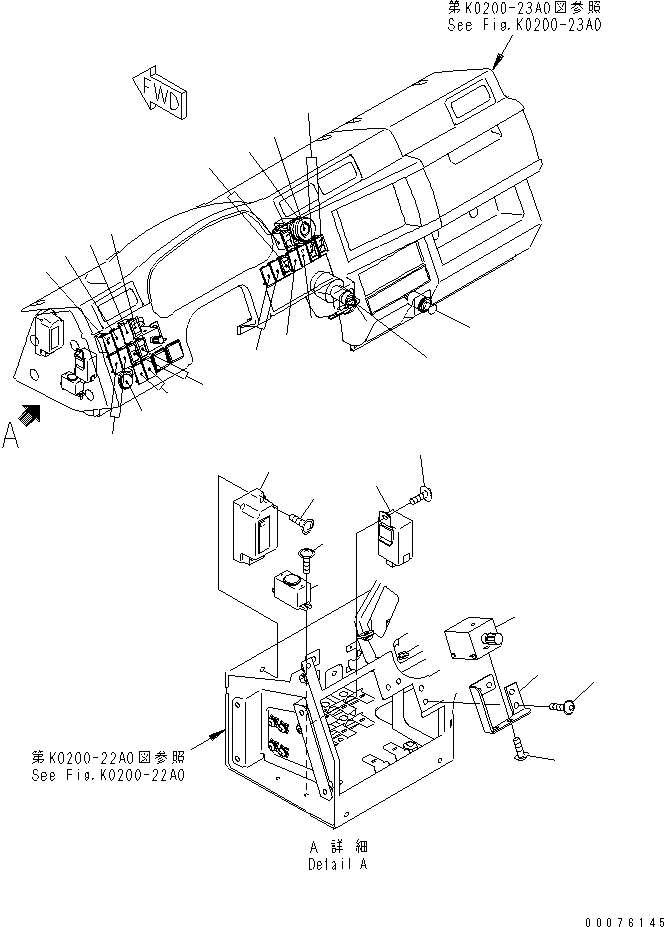 第K0200-23A0図参照
See Fig.K0200-23A0

FWD

A

第K0200-22A0図参照
See Fig.K0200-22A0

A 詳 細
Detail A

00076145