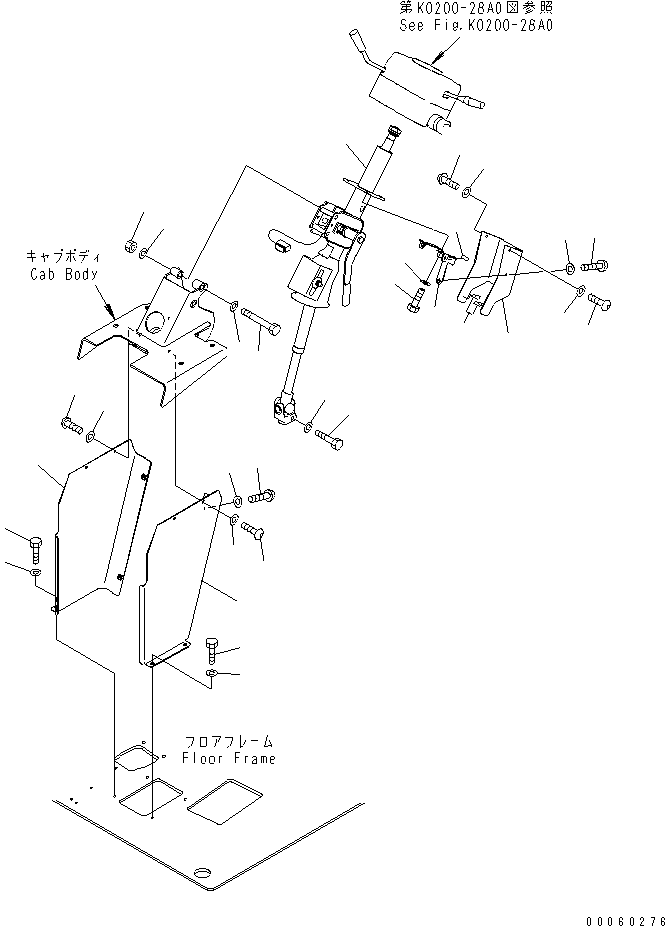 第K0200-28A0図参照
See Fig.K0200-28A0

キャブボディ
Cab Body

フロアフレーム
Floor Frame

00060276