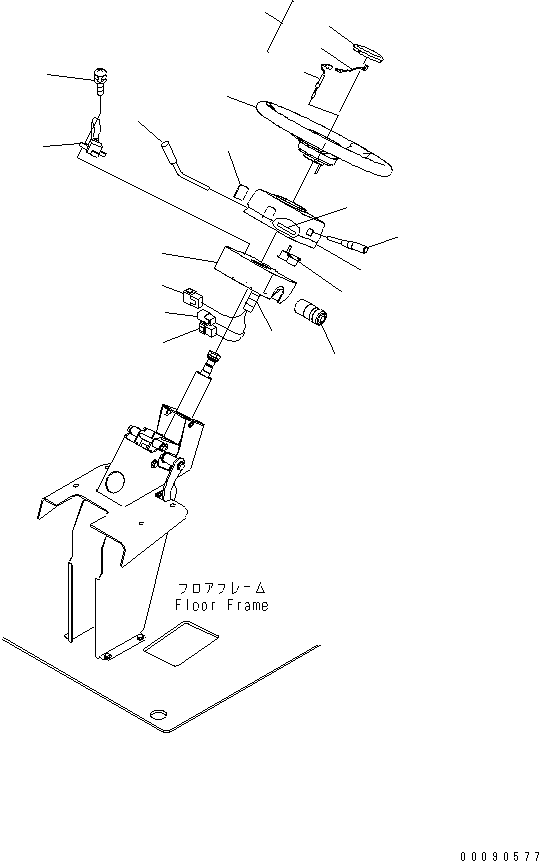 フロアフレーム
Floor Frame

00090577