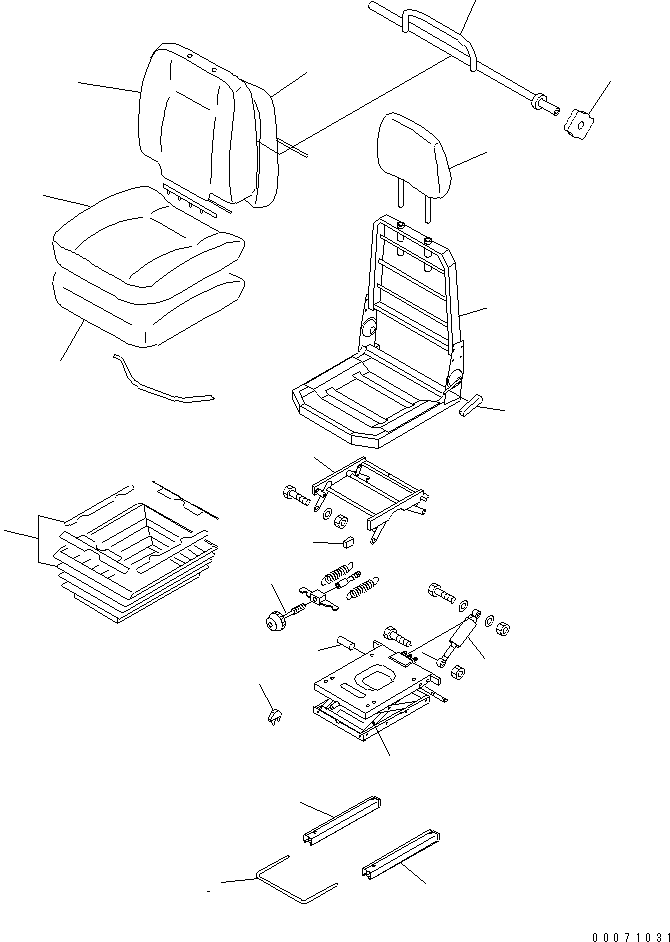 00071031