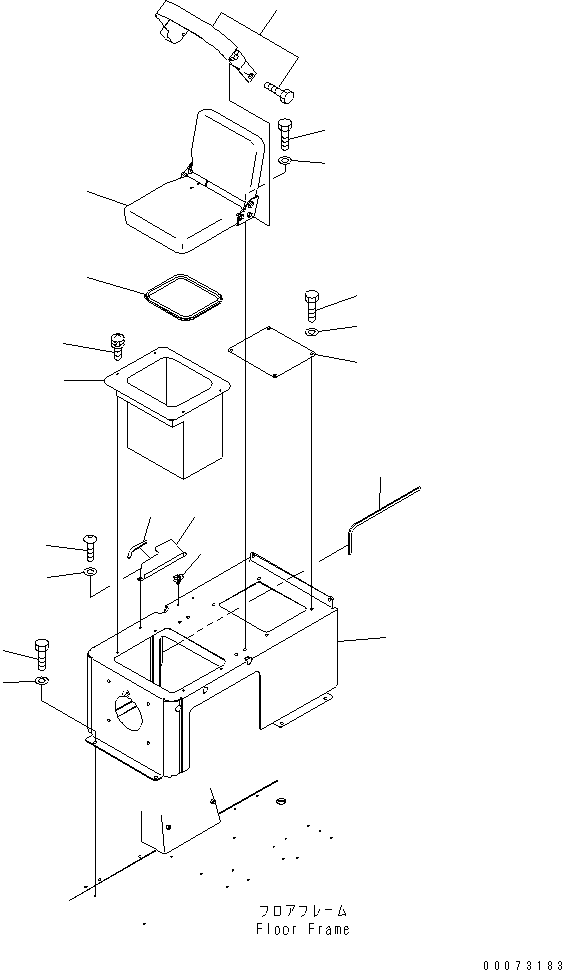 フロアフレーム
Floor Frame

00073183