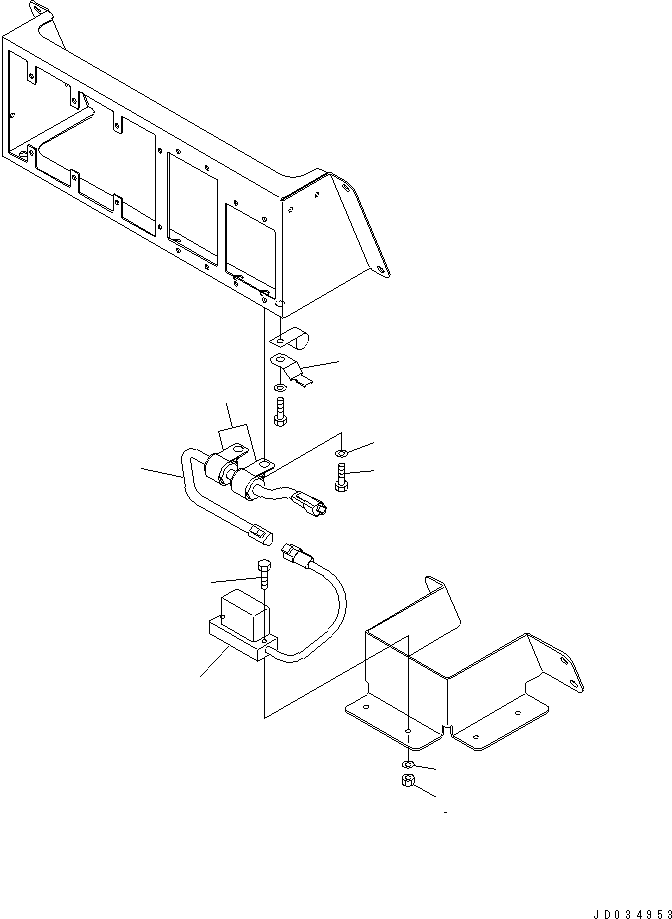 JD034953