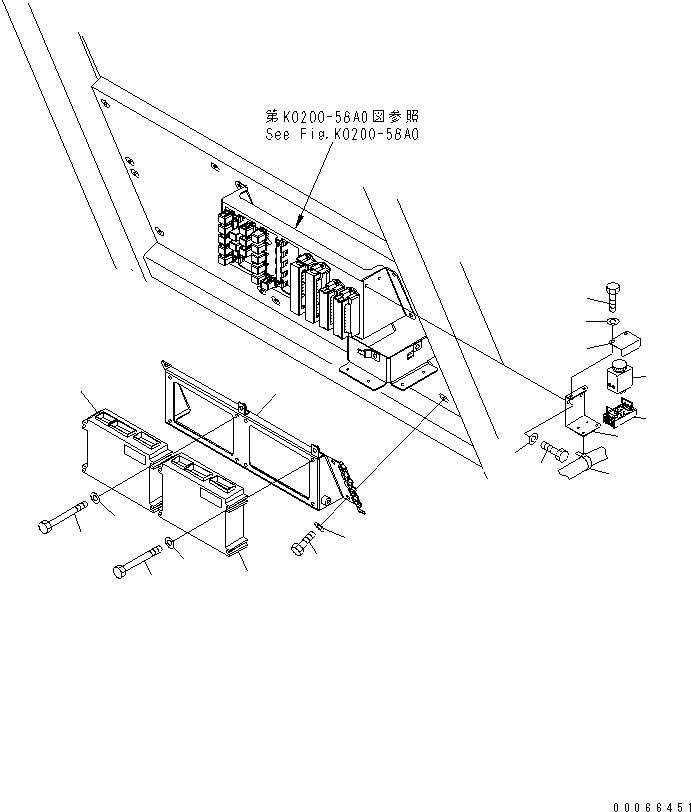 第K0200-56A0図参照
See Fig.K0200-56A0

00066451